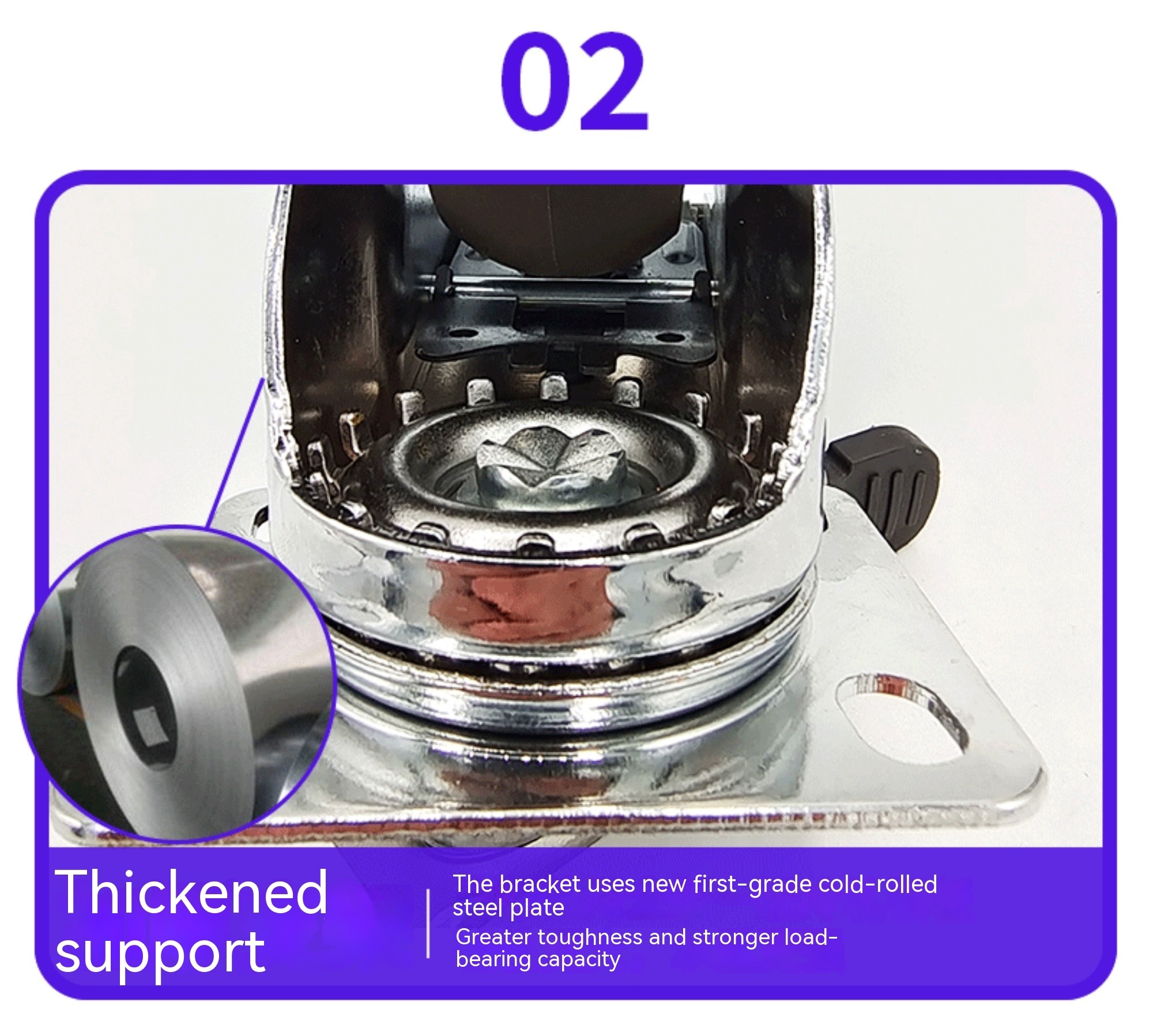 02

Thickened support

The bracket uses new first-grade cold-rolled steel plate

Greater toughness and stronger load-bearing capacity